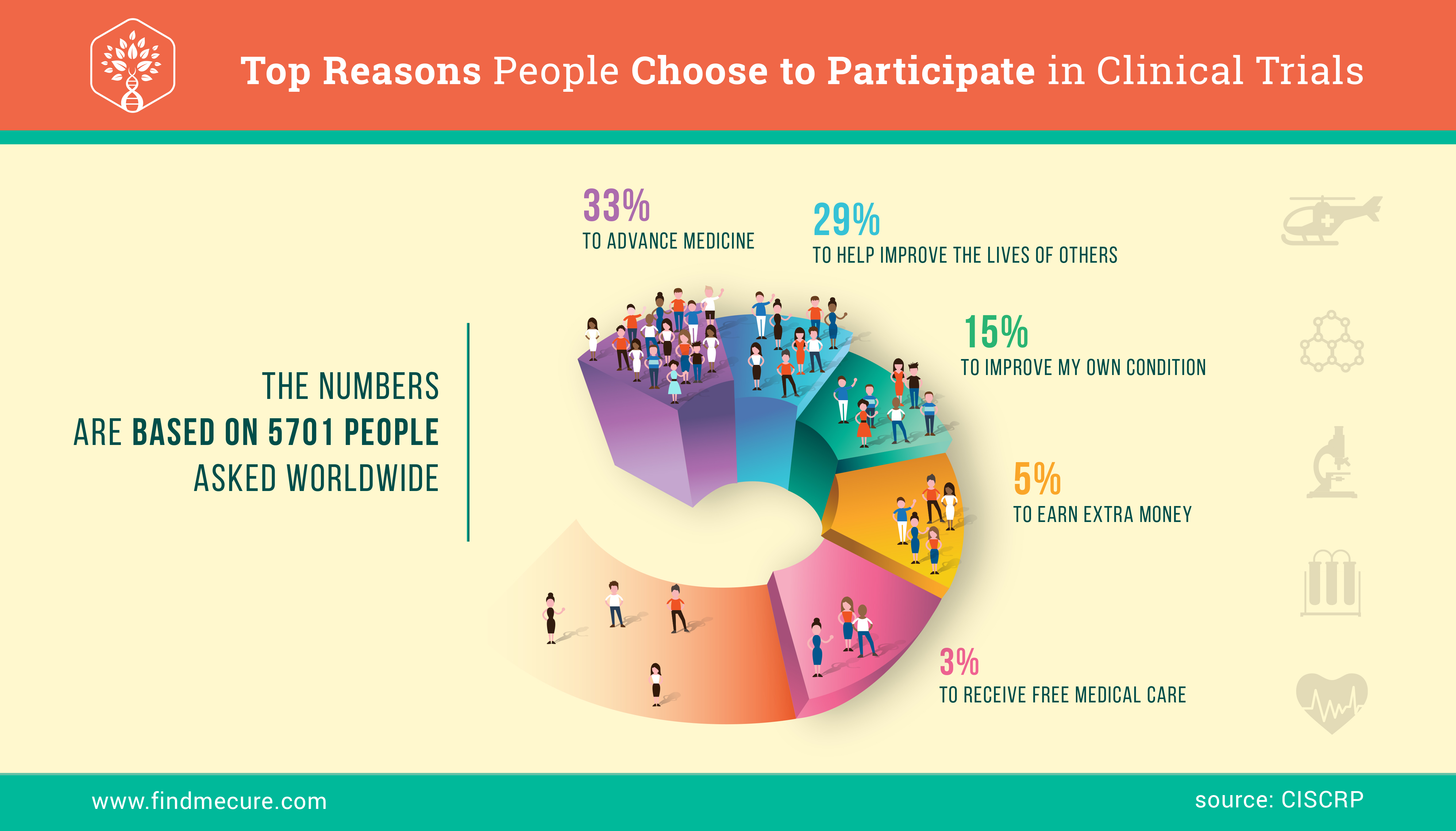 Top Reasons People Choose to Participate in Clinical Trials

THE NUMBERS ARE BASED ON 5701 PEOPLE ASKED WORLDWIDE

33%
TO ADVANCE MEDICINE

29%
TO HELP IMPROVE THE LIVES OF OTHERS

15%
TO IMPROVE MY OWN CONDITION

5%
TO EARN EXTRA MONEY

3%
TO RECEIVE FREE MEDICAL CARE

www.findmecure.com

source: CISCRP